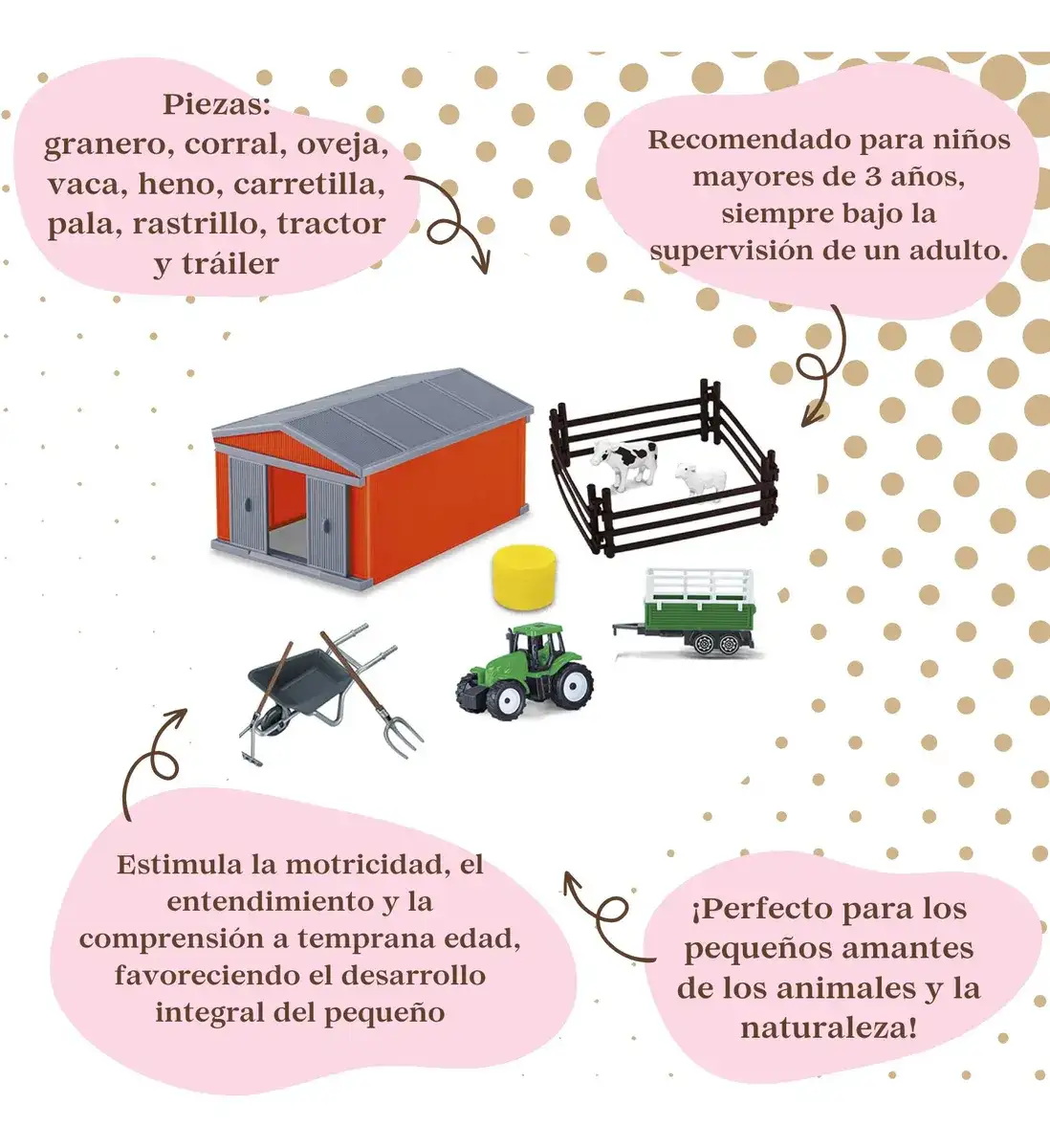 Piezas:
granero, corral, oveja, vaca, heno, carretilla, pala, rastrillo, tractor y tráiler

Recomendado para niños mayores de 3 años, siempre bajo la supervisión de un adulto.

Estimula la motricidad, el entendimiento y la comprensión a temprana edad, favoreciendo el desarrollo integral del pequeño

¡Perfecto para los pequeños amantes de los animales y la naturaleza!